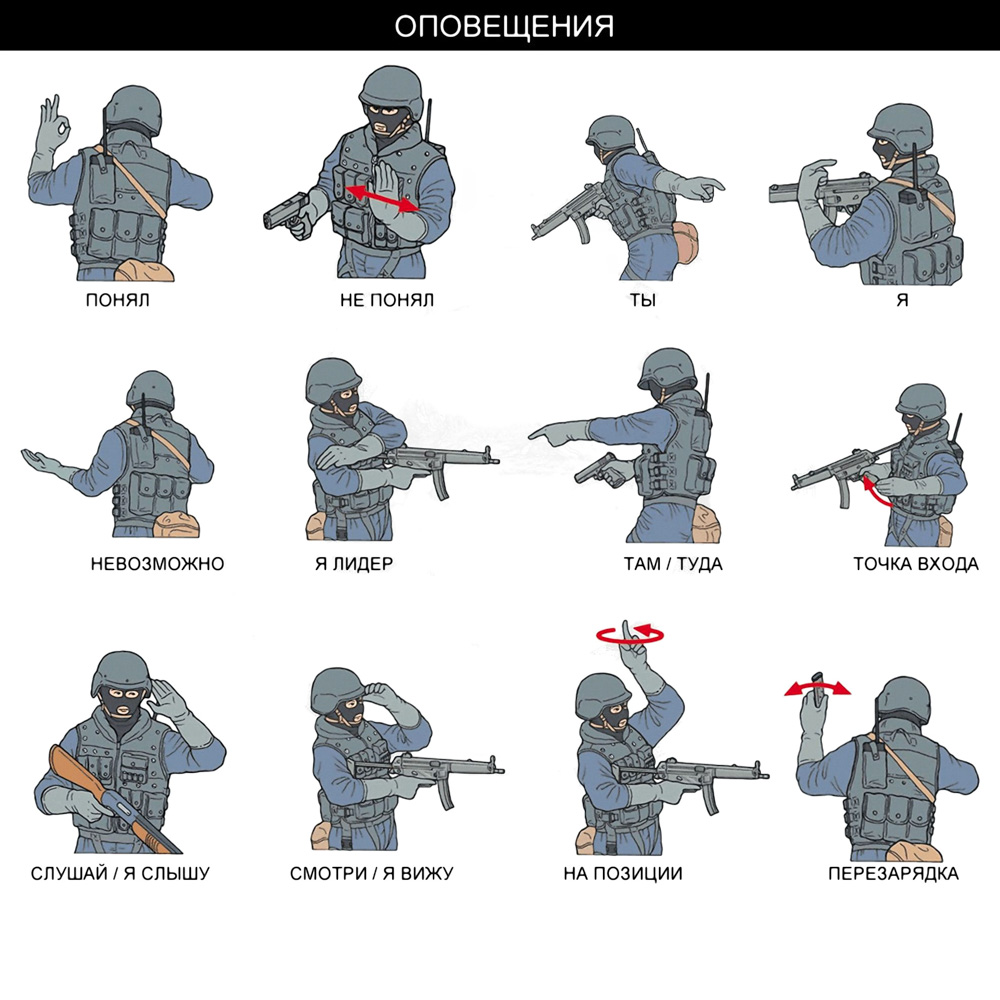 ОПОВЕЩЕНИЯ

ПОНЯЛ

НЕ ПОНЯЛ

ТЫ

Я

НЕВОЗМОЖНО

Я ЛИДЕР

ТАМ / ТУДА

ТОЧКА ВХОДА

СЛУШАЙ / Я СЛЫШУ

СМОТРИ / Я ВИЖУ

НА ПОЗИЦИИ

ПЕРЕЗАРЯДКА